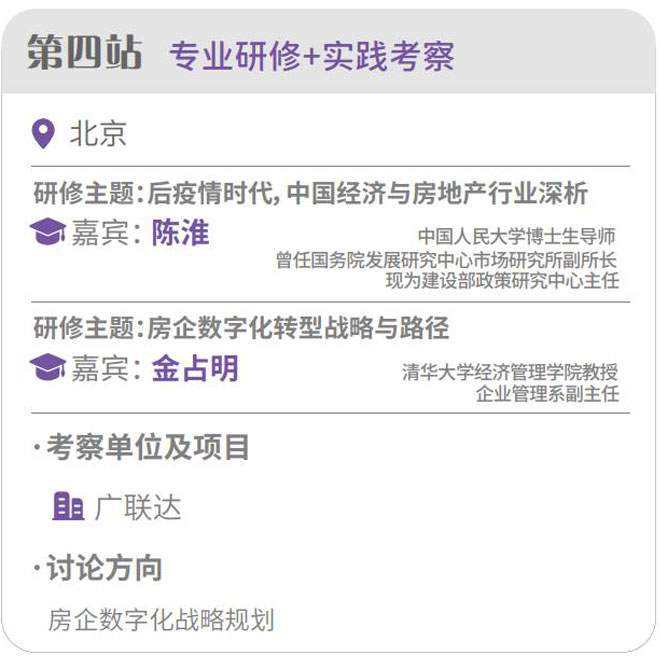 第四站 专业研修+实践考察

北京

研修主题:后疫情时代,中国经济与房地产行业深析

嘉宾:陈淮

中国人民大学博士生导师
曾任国务院发展研究中心市场研究所副所长
现为建设部政策研究中心主任

研修主题:房企数字化转型战略与路径

嘉宾:金占明

清华大学经济管理学院教授
企业管理系副主任

·考察单位及项目

广联达

·讨论方向

房企数字化战略规划